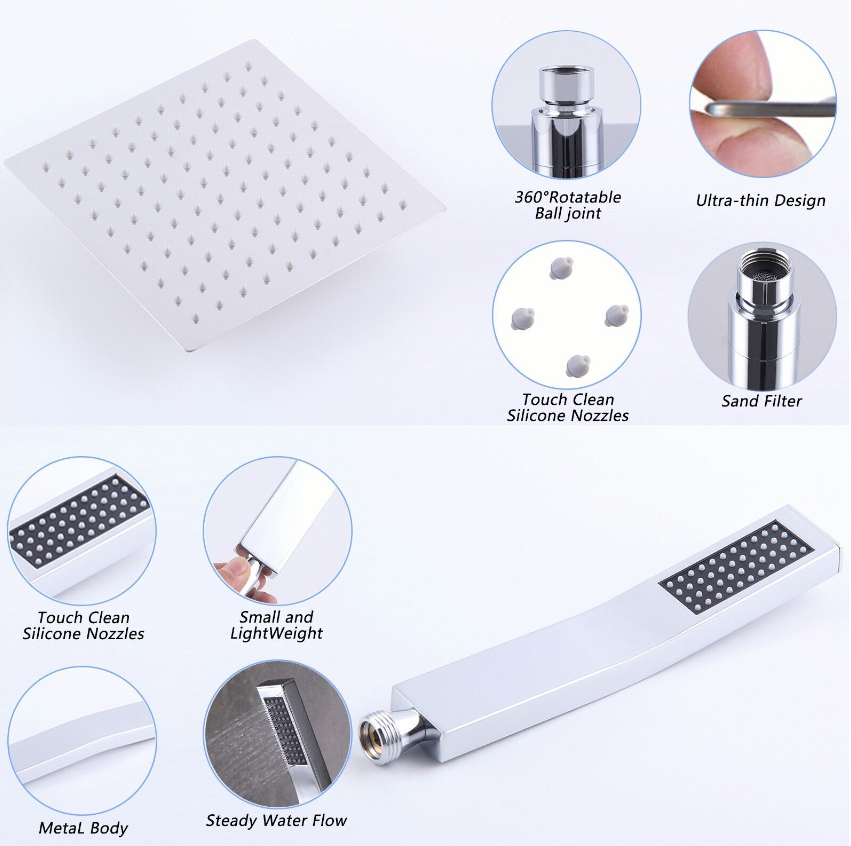 360°Rotatable Ball joint

Ultra-thin Design

Touch Clean Silicone Nozzles

Sand Filter

Touch Clean Silicone Nozzles

Small and LightWeight

MetaL Body

Steady Water Flow