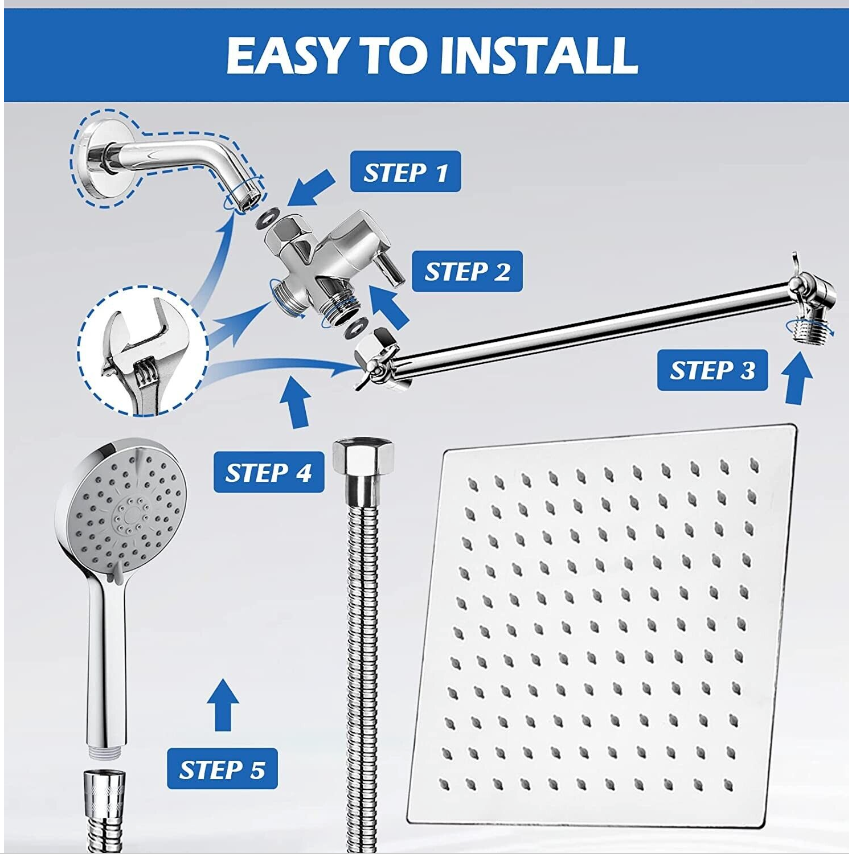 EASY TO INSTALL

STEP 1

STEP 2

STEP 3

STEP 4

STEP 5